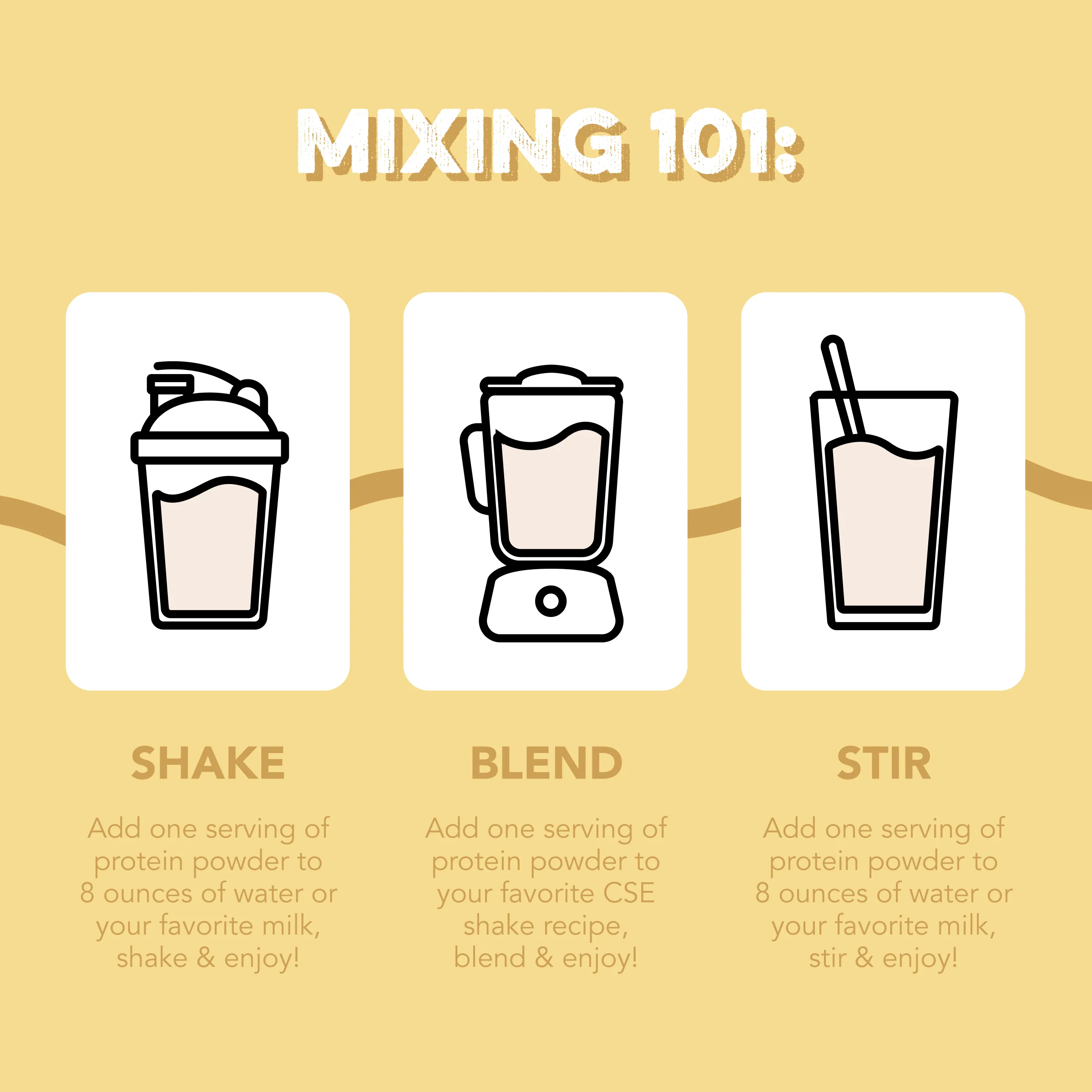 MIXING 101:

SHAKE

Add one serving of protein powder to 8 ounces of water or your favorite milk, shake & enjoy!

BLEND

Add one serving of protein powder to your favorite CSE shake recipe, blend & enjoy!

STIR

Add one serving of protein powder to 8 ounces of water or your favorite milk, stir & enjoy!