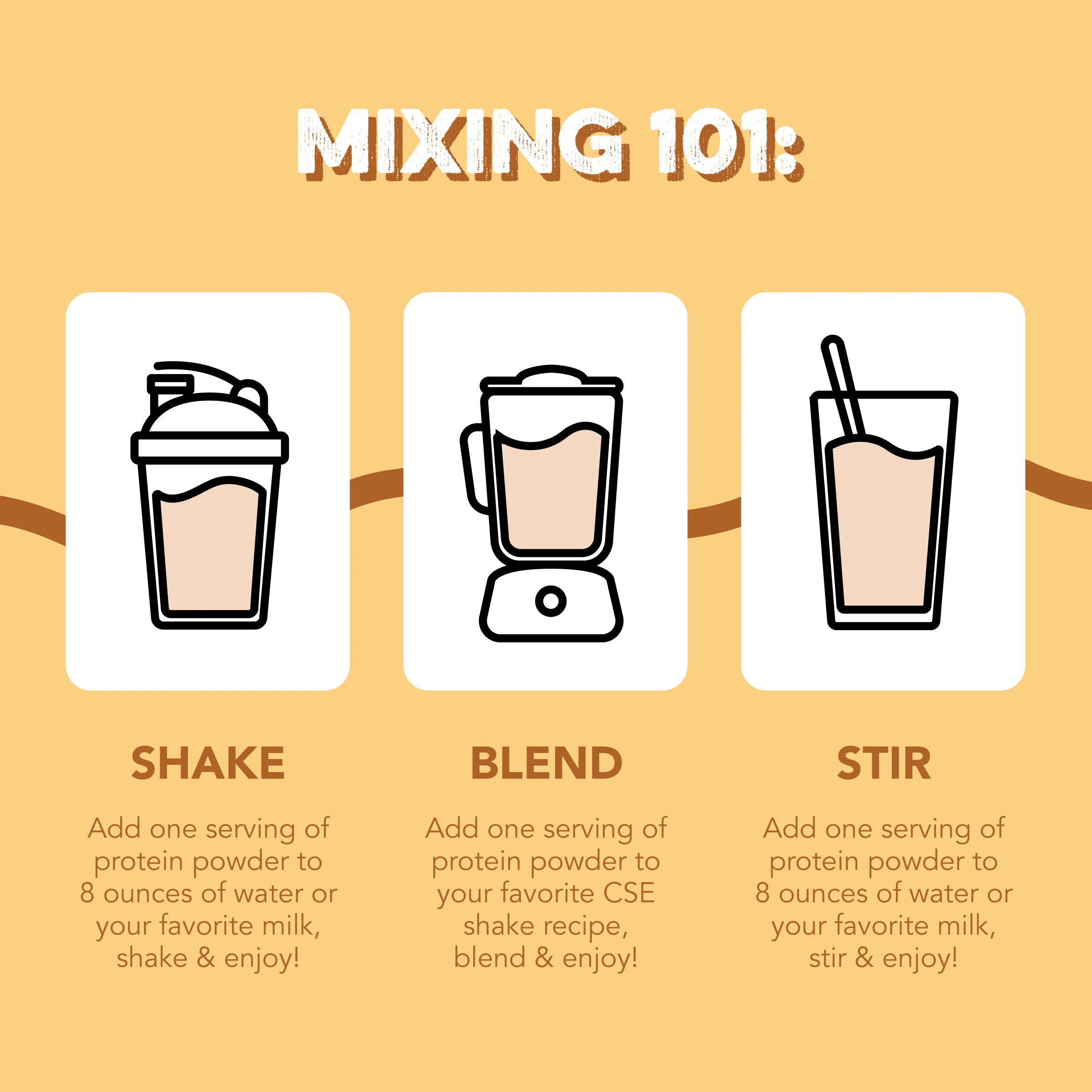 MIXING 101:

SHAKE

Add one serving of protein powder to 8 ounces of water or your favorite milk, shake & enjoy!

BLEND

Add one serving of protein powder to your favorite CSE shake recipe, blend & enjoy!

STIR

Add one serving of protein powder to 8 ounces of water or your favorite milk, stir & enjoy!