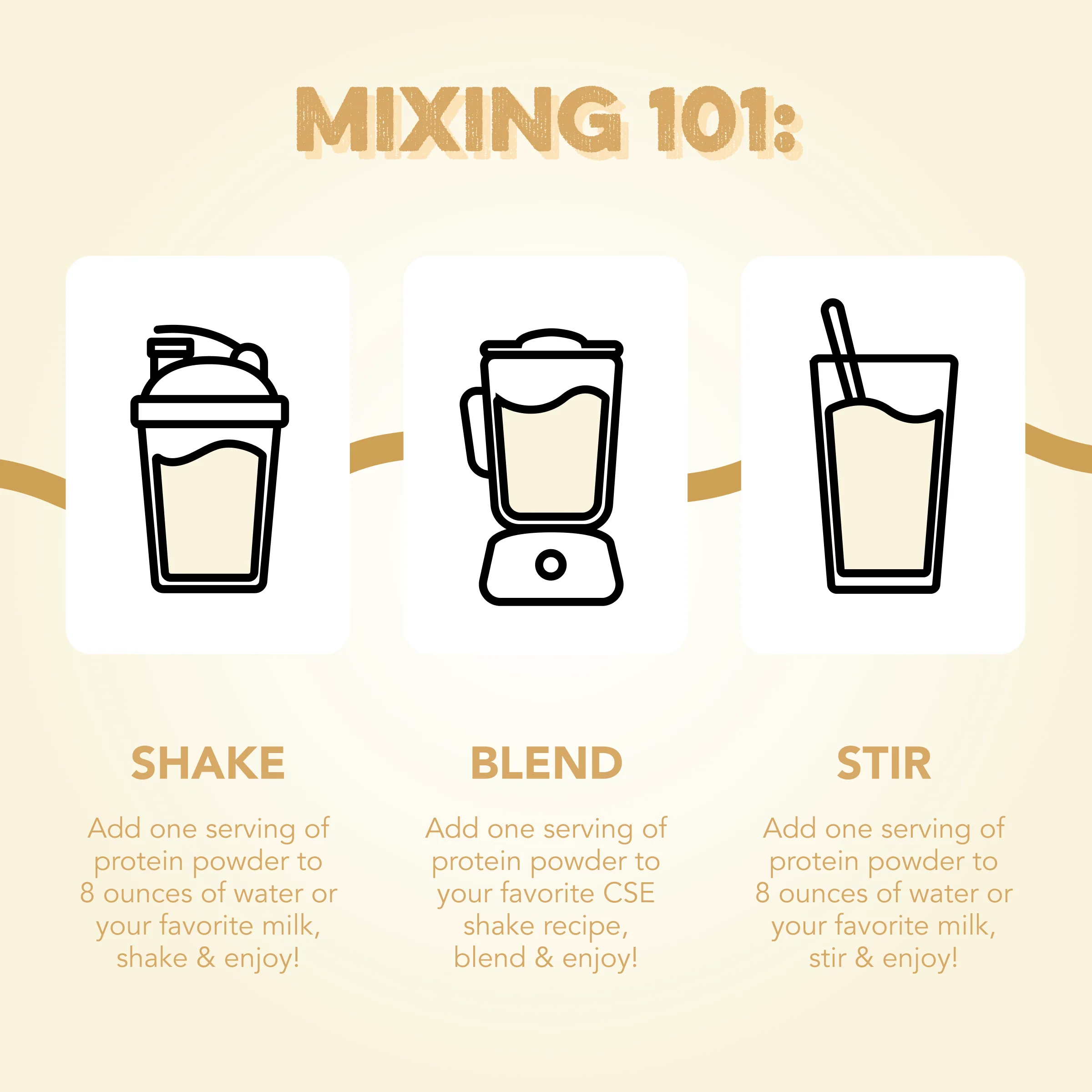 MIXING 101:

SHAKE

Add one serving of protein powder to 8 ounces of water or your favorite milk, shake & enjoy!

BLEND

Add one serving of protein powder to your favorite CSE shake recipe, blend & enjoy!

STIR

Add one serving of protein powder to 8 ounces of water or your favorite milk, stir & enjoy!