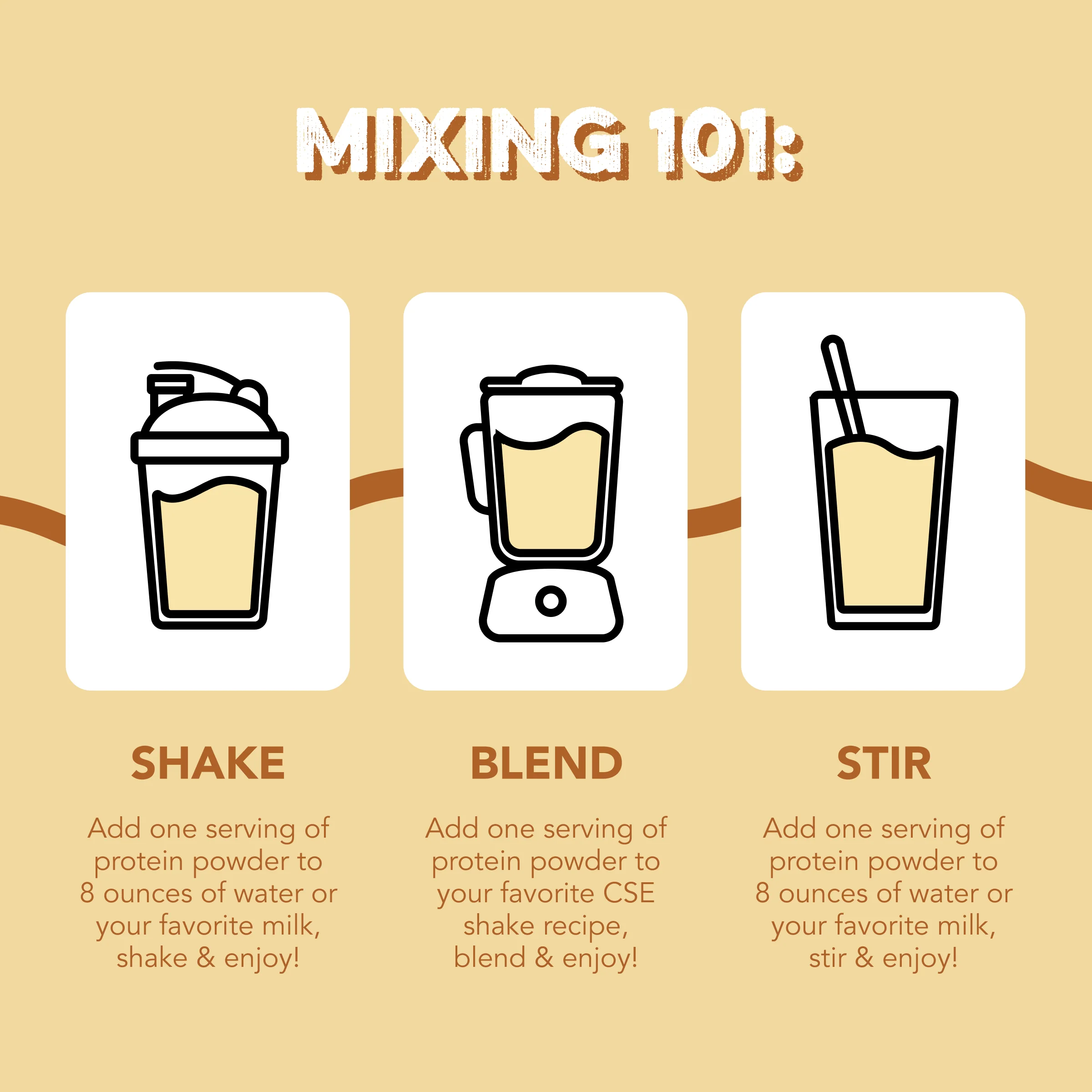 MIXING 101:

SHAKE

Add one serving of protein powder to 8 ounces of water or your favorite milk, shake & enjoy!

BLEND

Add one serving of protein powder to your favorite CSE shake recipe, blend & enjoy!

STIR

Add one serving of protein powder to 8 ounces of water or your favorite milk, stir & enjoy!