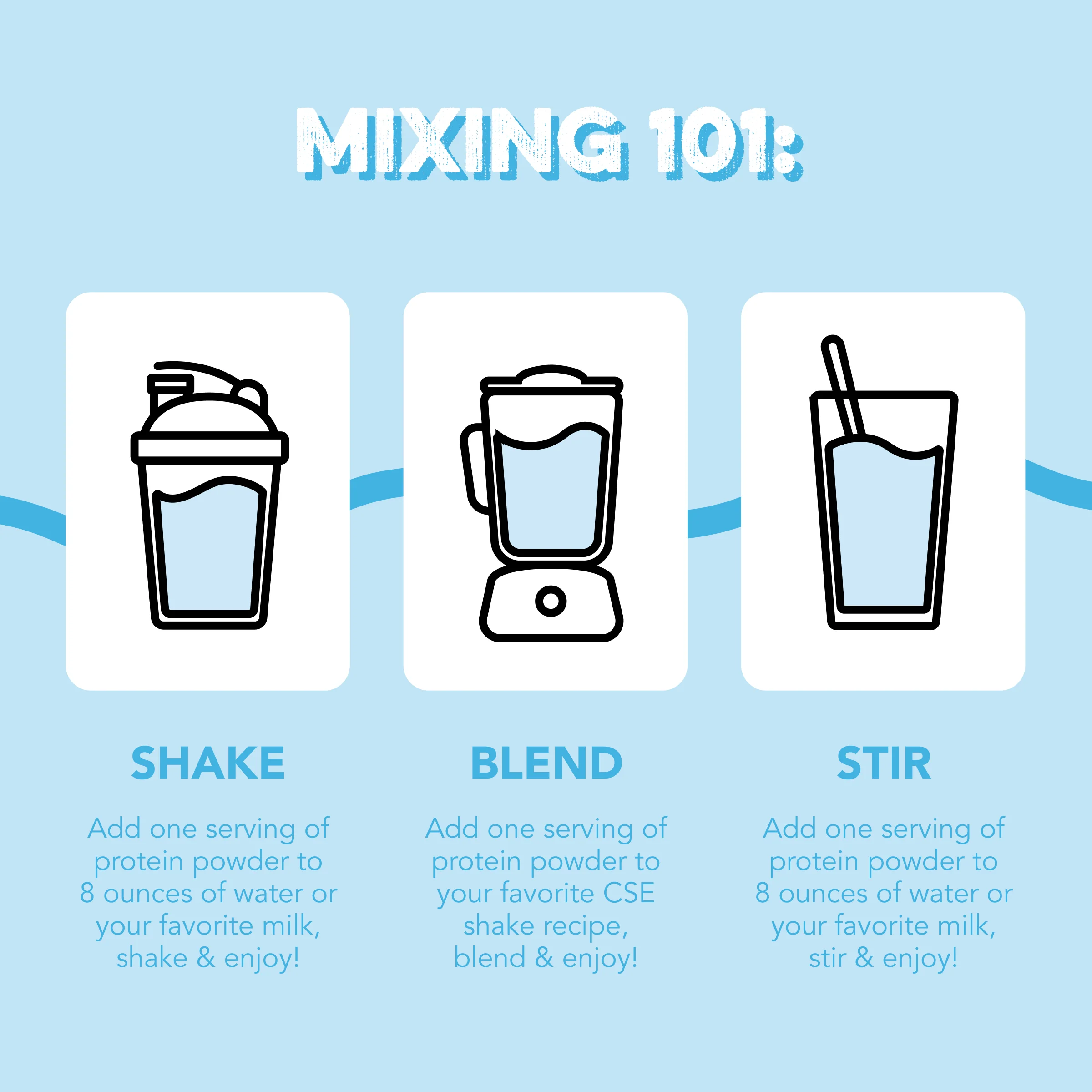 MIXING 101:

SHAKE

Add one serving of protein powder to 8 ounces of water or your favorite milk, shake & enjoy!

BLEND

Add one serving of protein powder to your favorite CSE shake recipe, blend & enjoy!

STIR

Add one serving of protein powder to 8 ounces of water or your favorite milk, stir & enjoy!