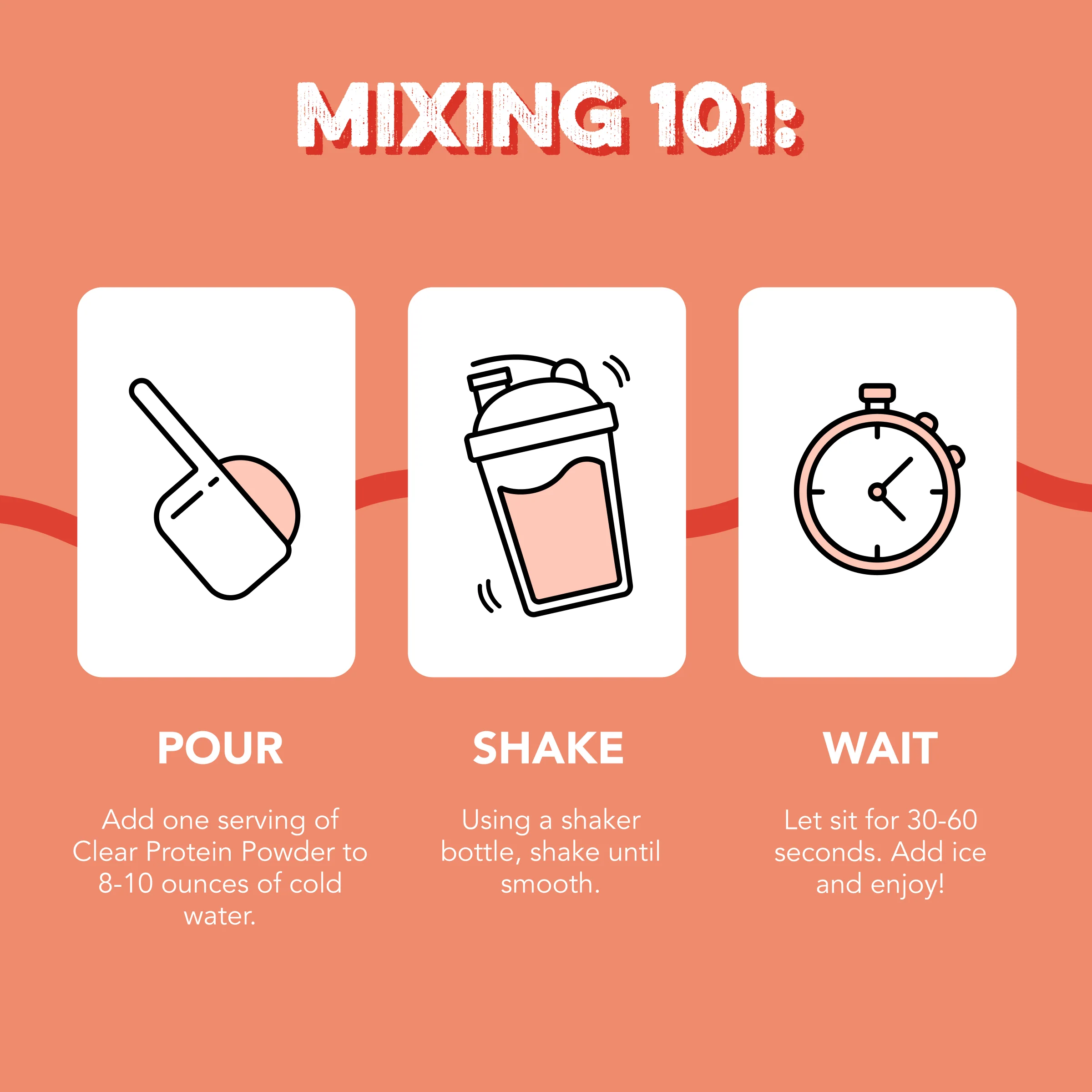 MIXING 101:

POUR

Add one serving of Clear Protein Powder to 8-10 ounces of cold water.

SHAKE

Using a shaker bottle, shake until smooth.

WAIT

Let sit for 30-60 seconds. Add ice and enjoy!