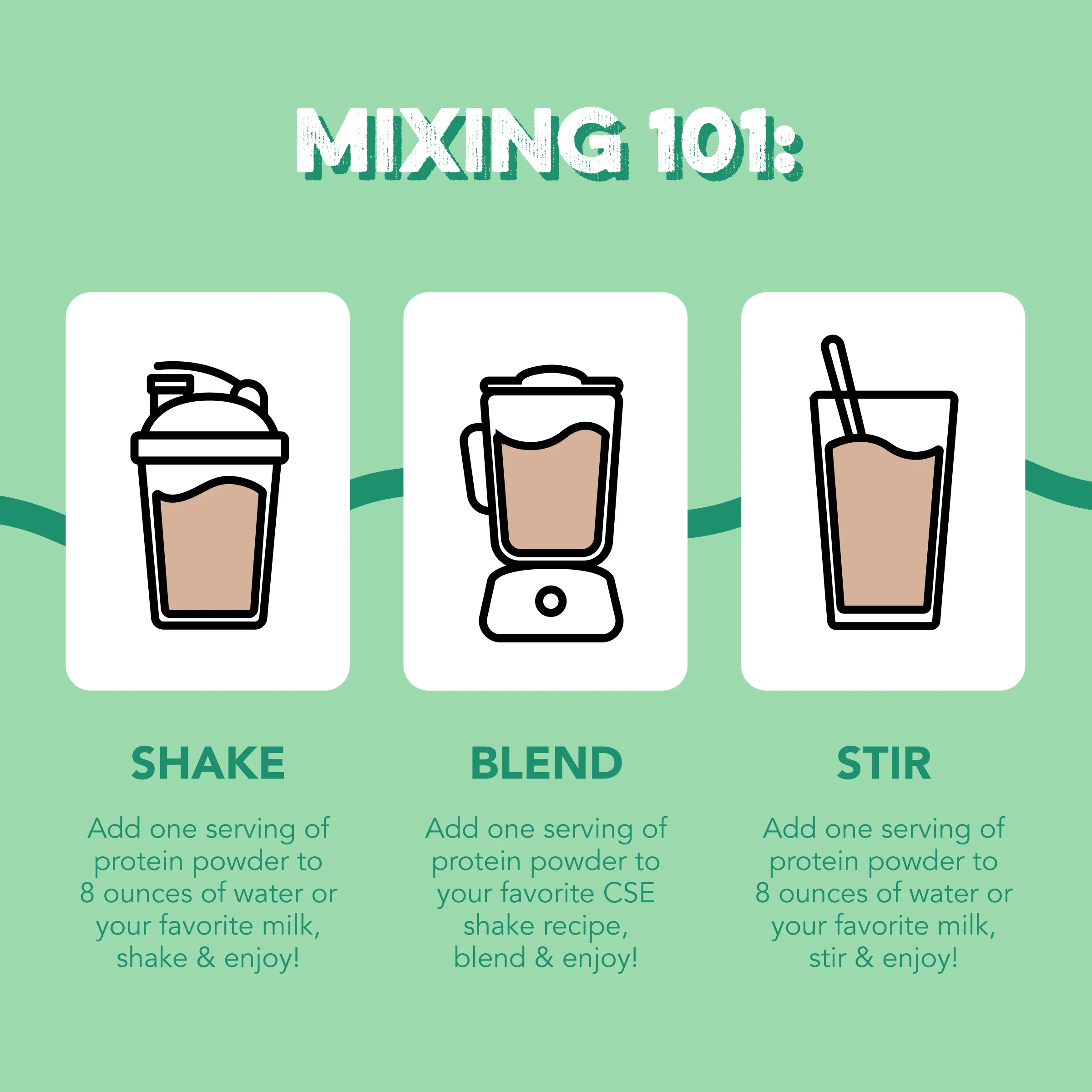 MIXING 101:

SHAKE

Add one serving of protein powder to 8 ounces of water or your favorite milk, shake & enjoy!

BLEND

Add one serving of protein powder to your favorite CSE shake recipe, blend & enjoy!

STIR

Add one serving of protein powder to 8 ounces of water or your favorite milk, stir & enjoy!