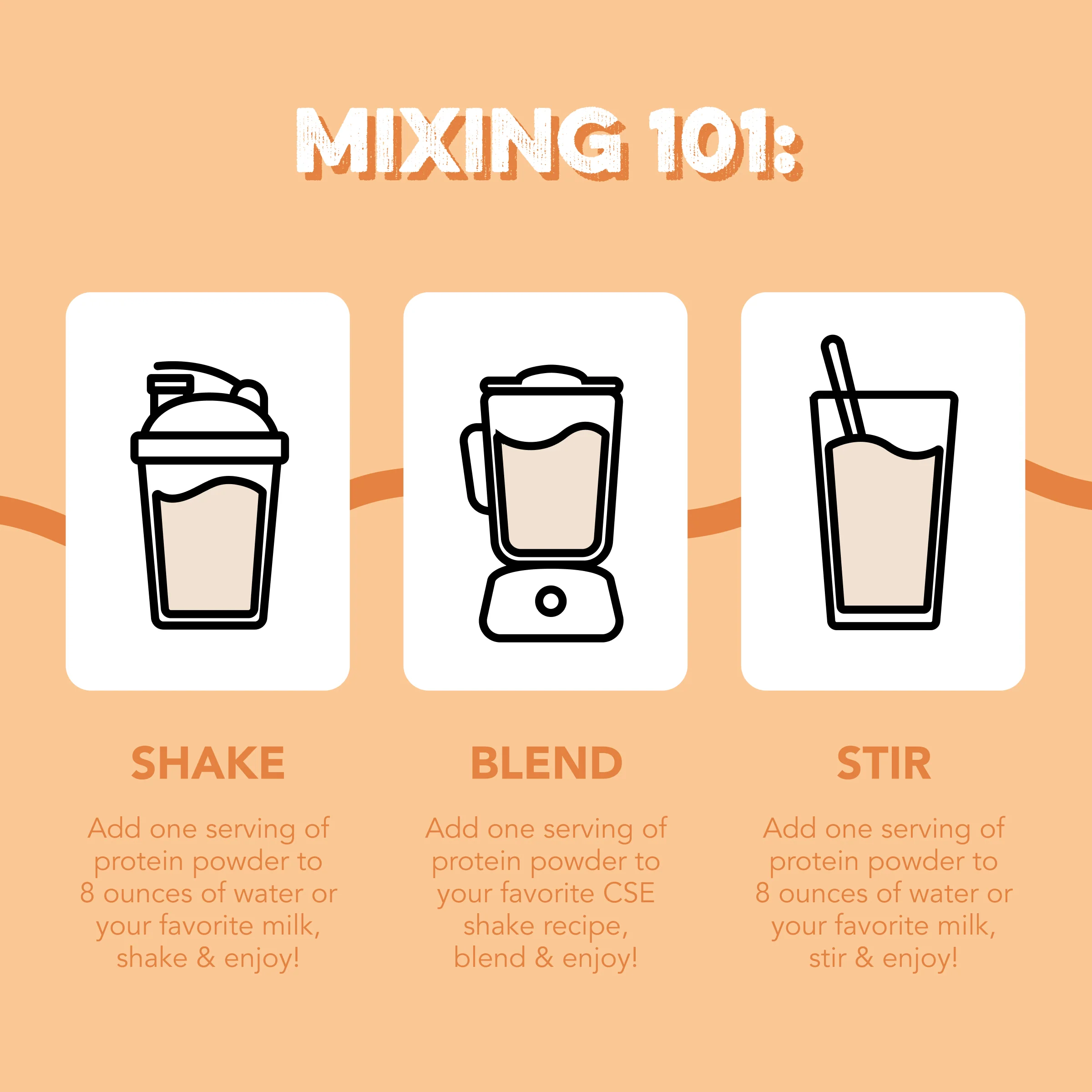 MIXING 101:

SHAKE

Add one serving of protein powder to 8 ounces of water or your favorite milk, shake & enjoy!

BLEND

Add one serving of protein powder to your favorite CSE shake recipe, blend & enjoy!

STIR

Add one serving of protein powder to 8 ounces of water or your favorite milk, stir & enjoy!