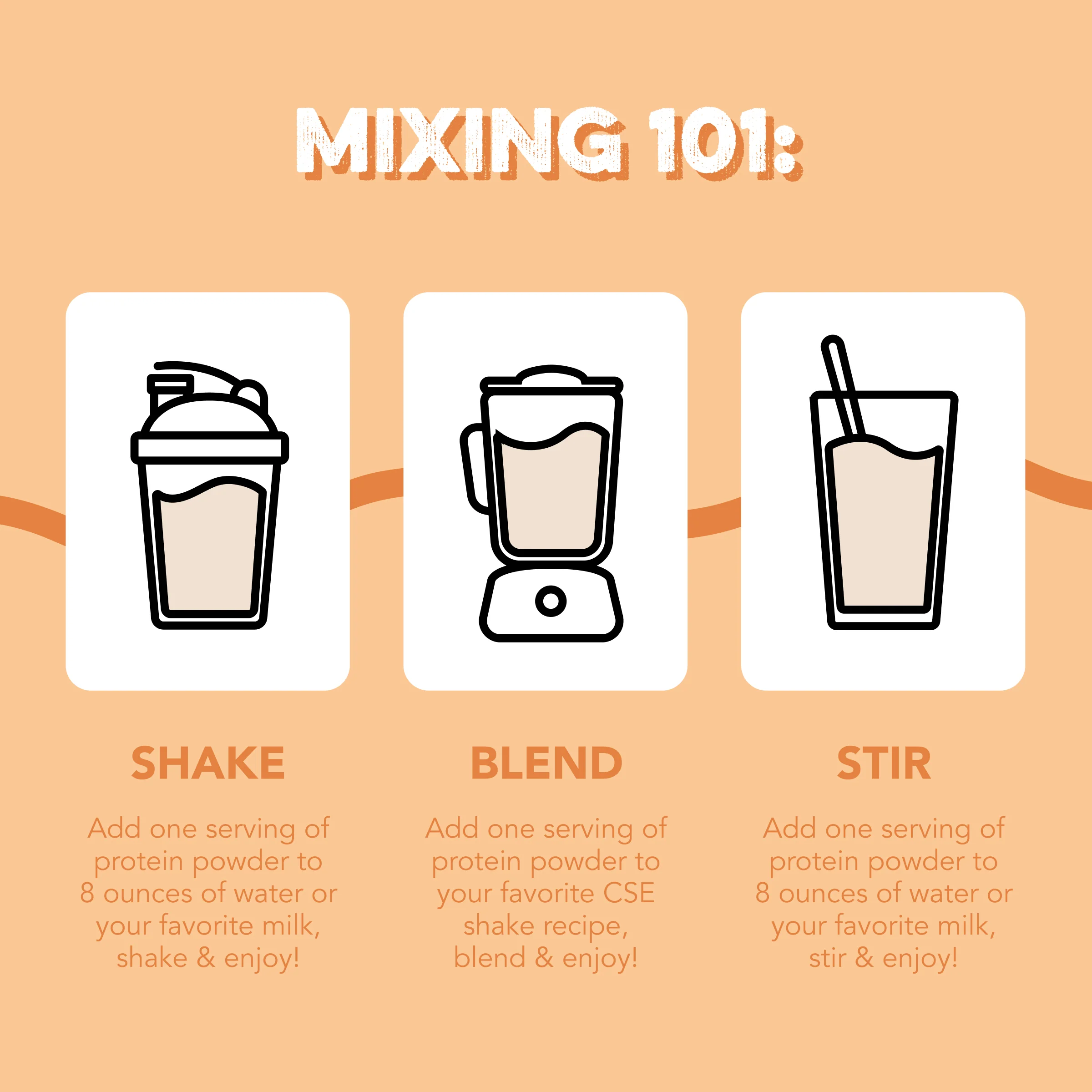 MIXING 101:

SHAKE

Add one serving of protein powder to 8 ounces of water or your favorite milk, shake & enjoy!

BLEND

Add one serving of protein powder to your favorite CSE shake recipe, blend & enjoy!

STIR

Add one serving of protein powder to 8 ounces of water or your favorite milk, stir & enjoy!