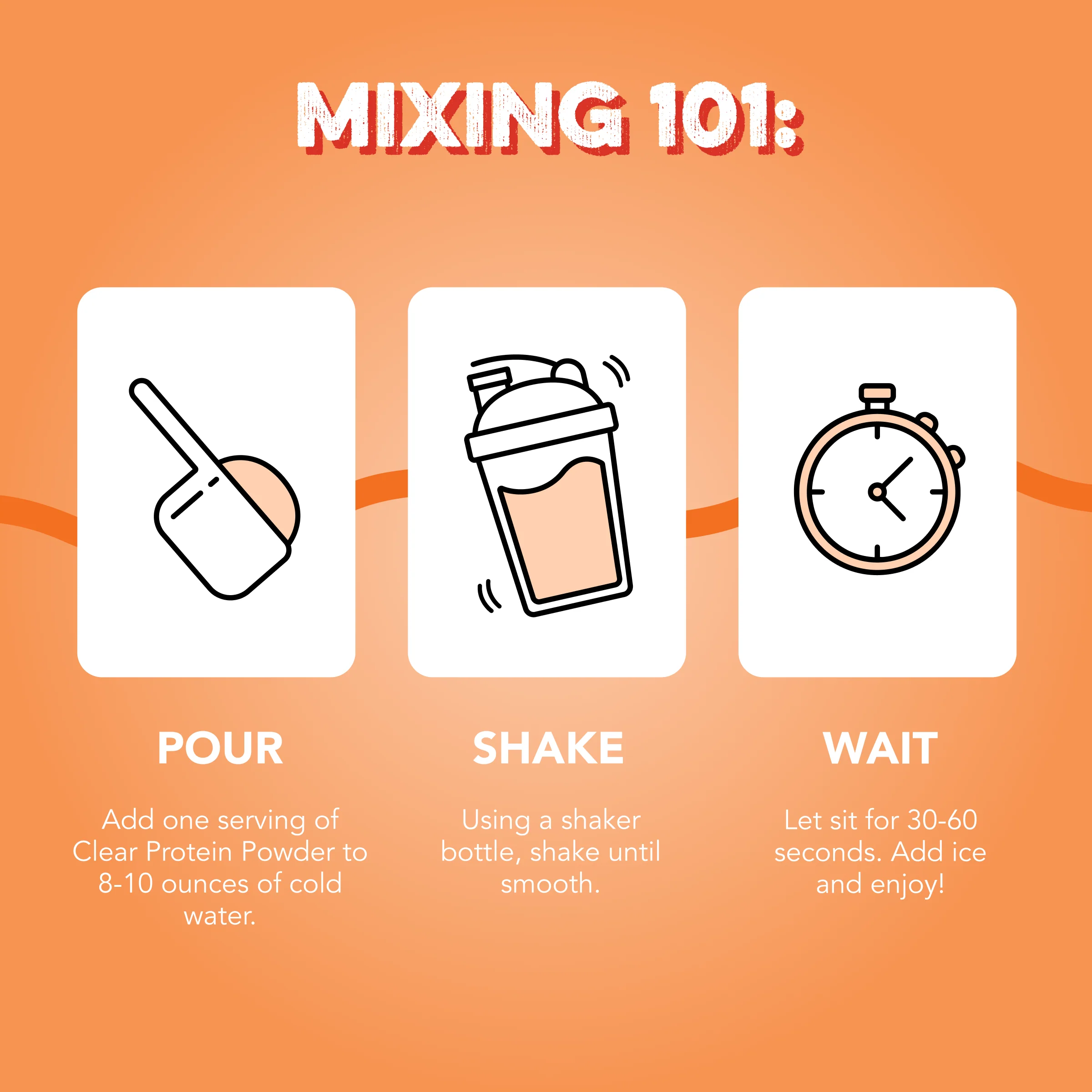 MIXING 101:

POUR

Add one serving of Clear Protein Powder to 8-10 ounces of cold water.

SHAKE

Using a shaker bottle, shake until smooth.

WAIT

Let sit for 30-60 seconds. Add ice and enjoy!