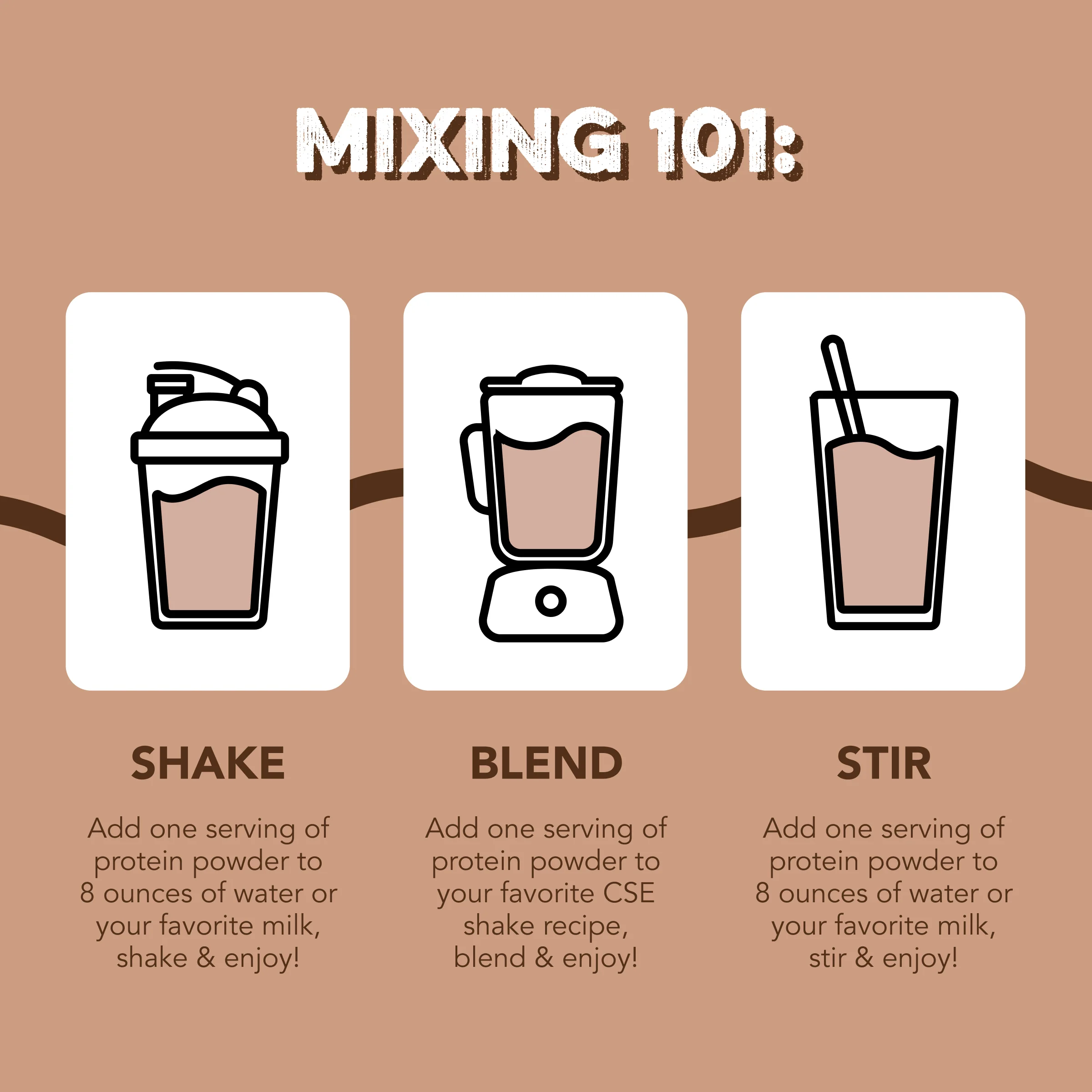 MIXING 101:

SHAKE

Add one serving of protein powder to 8 ounces of water or your favorite milk, shake & enjoy!

BLEND

Add one serving of protein powder to your favorite CSE shake recipe, blend & enjoy!

STIR

Add one serving of protein powder to 8 ounces of water or your favorite milk, stir & enjoy!