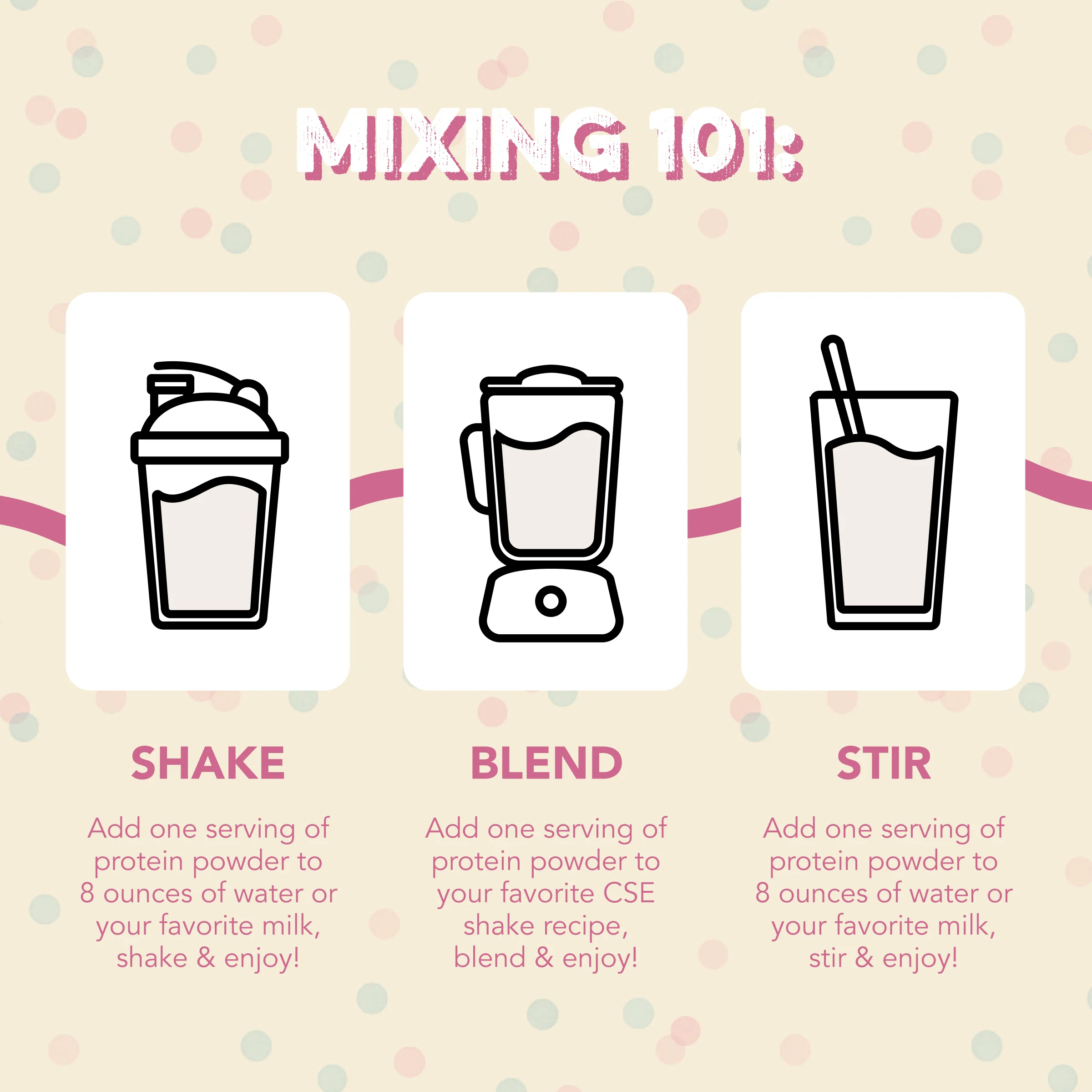 MIXING 101:

SHAKE

Add one serving of protein powder to 8 ounces of water or your favorite milk, shake & enjoy!

BLEND

Add one serving of protein powder to your favorite CSE shake recipe, blend & enjoy!

STIR

Add one serving of protein powder to 8 ounces of water or your favorite milk, stir & enjoy!